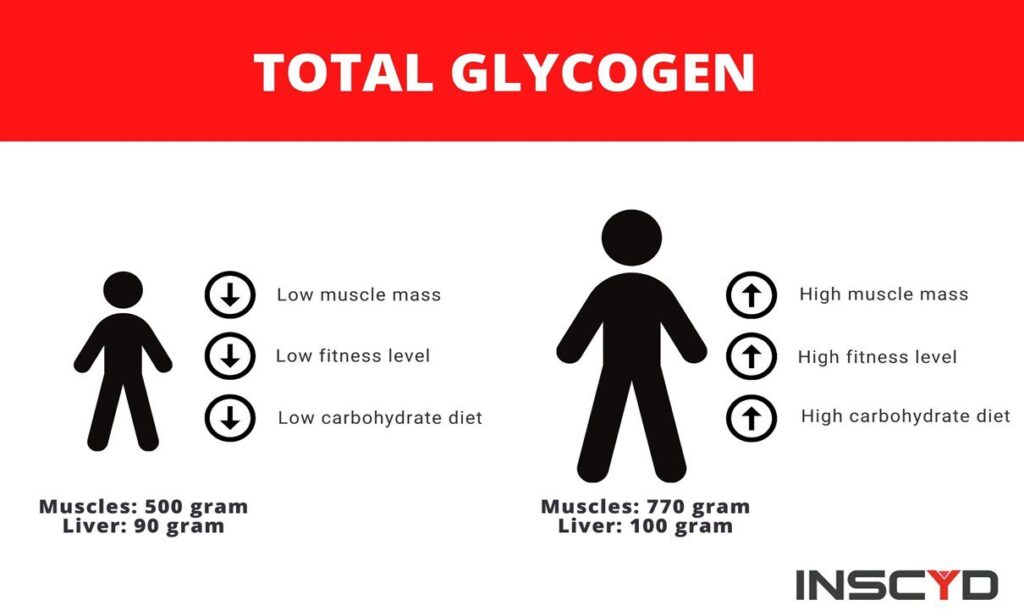 TOTAL GLYCOGEN

Low muscle mass
Low fitness level
Low carbohydrate diet

Muscles: 500 gram
Liver: 90 gram

High muscle mass
High fitness level
High carbohydrate diet

Muscles: 770 gram
Liver: 100 gram

INSCYD